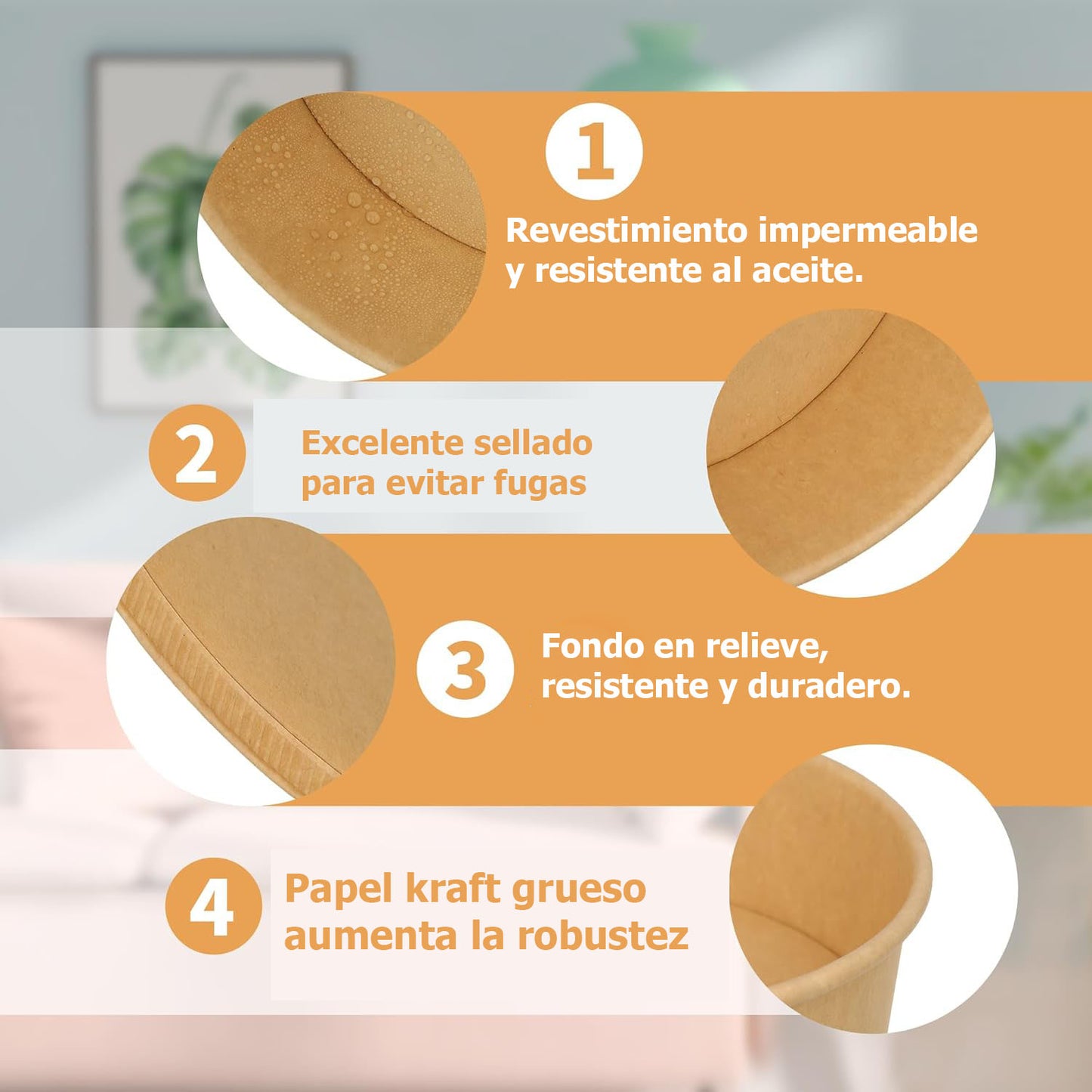 1

Revestimiento impermeable y resistente al aceite.

2

Excelente sellado para evitar fugas

3

Fondo en relieve, resistente y duradero.

4

Papel kraft grueso aumenta la robustez